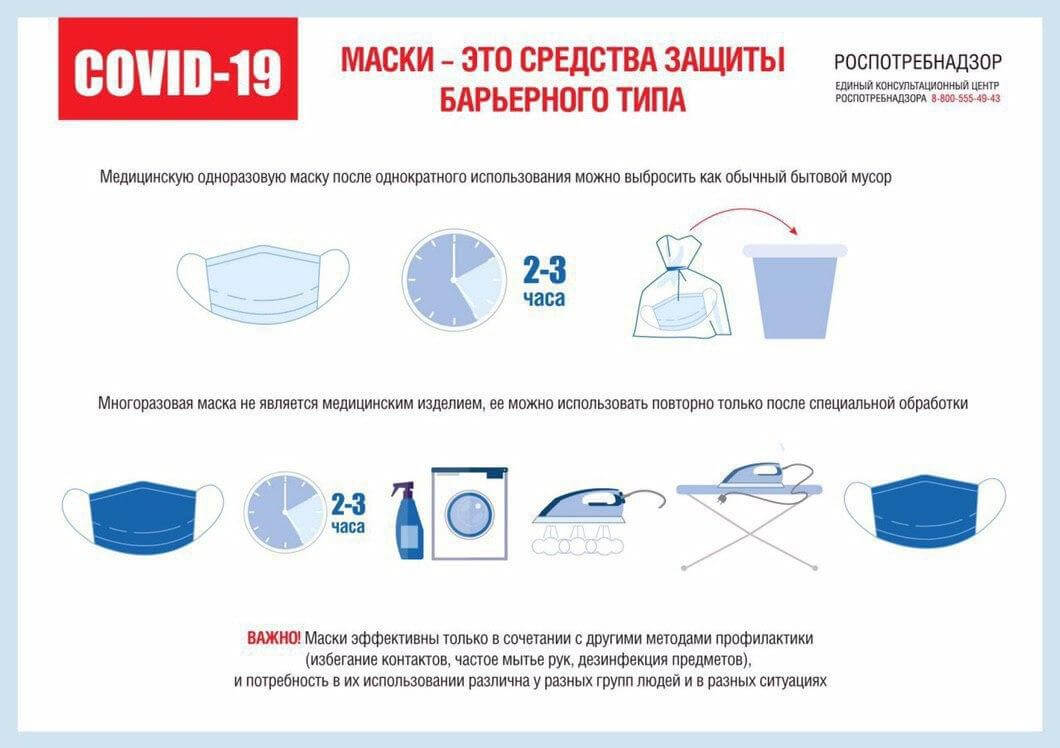 COVID-19

МАСКИ – ЭТО СРЕДСТВА ЗАЩИТЫ БАРЬЕРНОГО ТИПА

РОСПОТРЕБНАДЗОР
ЕДИНЫЙ КОНСУЛЬТАЦИОННЫЙ ЦЕНТР РОСПОТРЕБНАДЗОРА 8-800-555-49-43

Медицинскую одноразовую маску после однократного использования можно выбросить как обычный бытовой мусор

2-3 часа

Многоразовая маска не является медицинским изделием, ее можно использовать повторно только после специальной обработки

2-3 часа

ВАЖНО! Маски эффективны только в сочетании с другими методами профилактики (избегание контактов, частое мытье рук, дезинфекция предметов), и потребность в их использовании различна у разных групп людей и в разных ситуациях