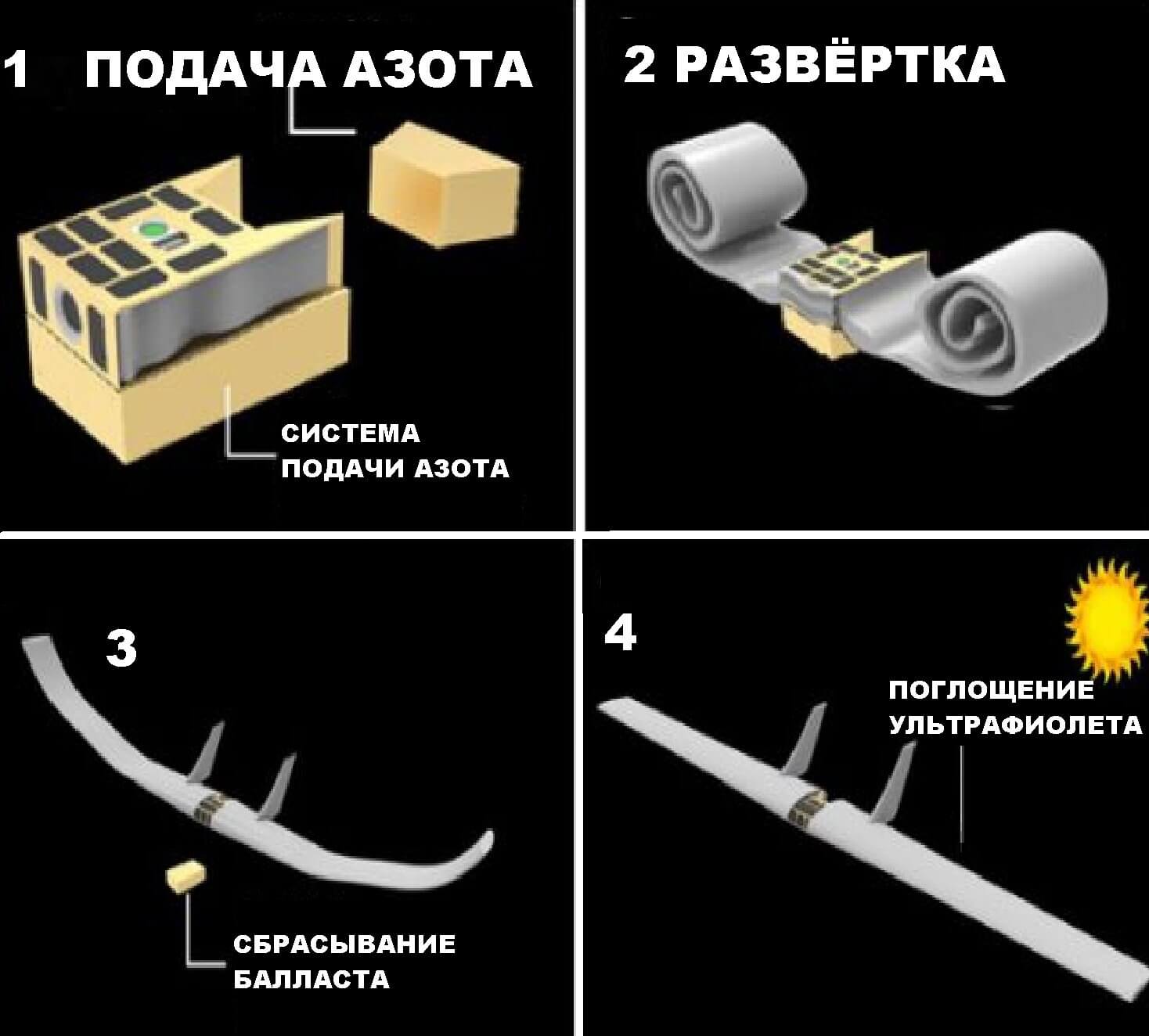 1 ПОДАЧА АЗОТА

СИСТЕМА ПОДАЧИ АЗОТА

2 РАЗВЁРТКА

3

СБРАСЫВАНИЕ БАЛЛАСТА

4

ПОГЛОЩЕНИЕ УЛЬТРАФИОЛЕТА