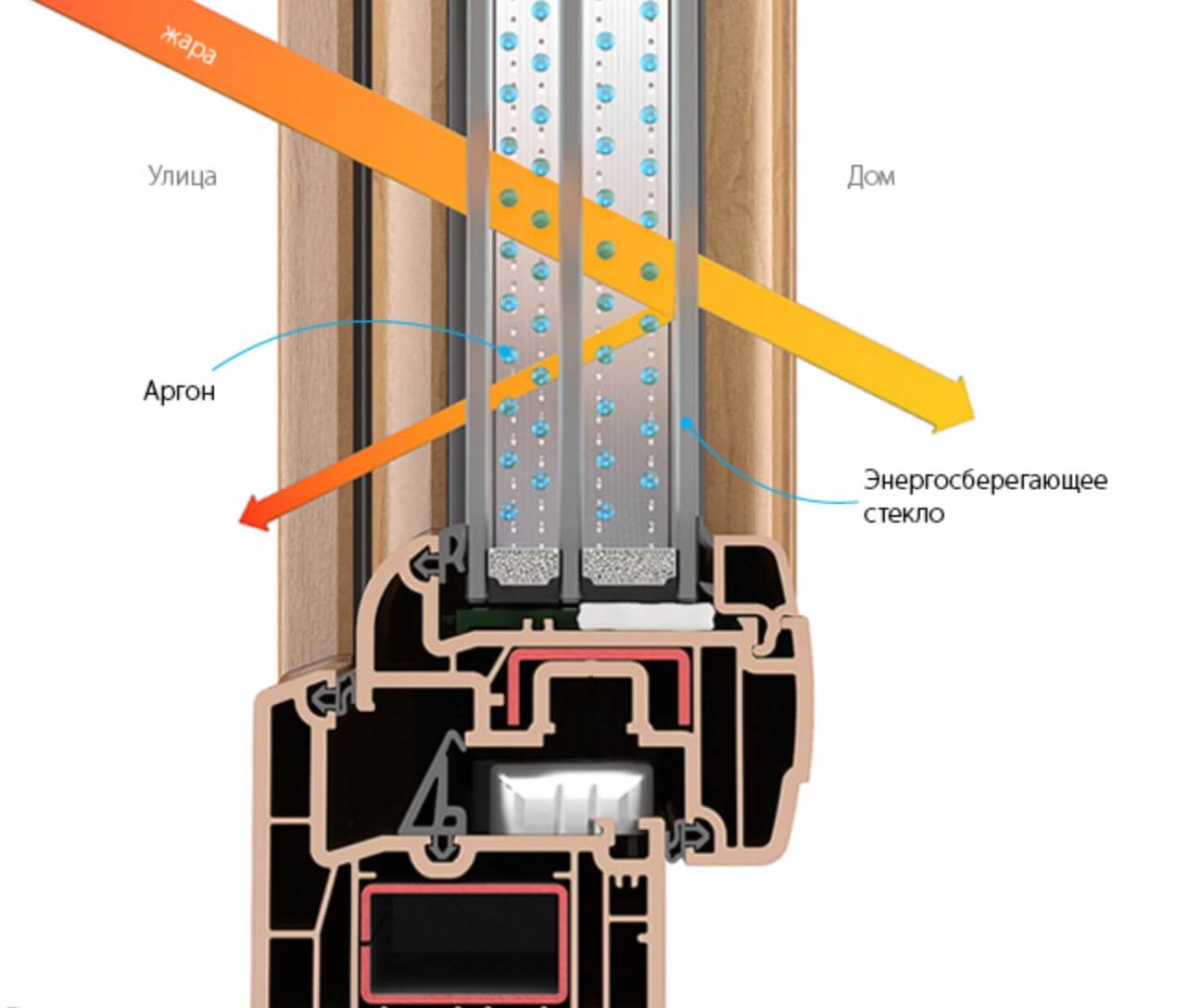 жара

Улица

Дом

Аргон

Энергосберегающее стекло