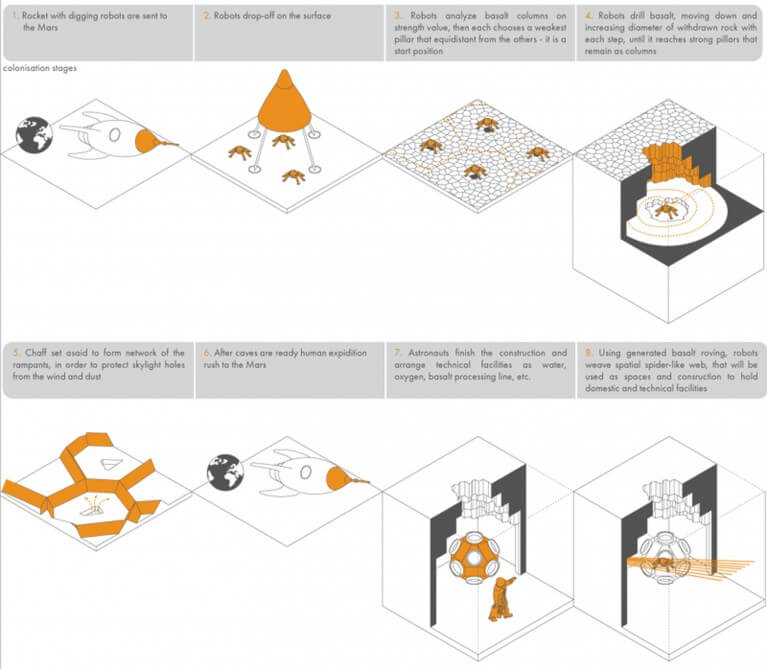 1. Rocket with digging robots are sent to the Mars

2. Robots drop-off on the surface

3. Robots analyze basalt columns on strength value, then each chooses a weakest pillar that equidistant from the others - it is a start position

4. Robots drill basalt, moving down and increasing diameter of withdrawn rock with each step, until it reaches strong pillars that remain as columns

colonisation stages

5. Chaff set asaid to form network of the rampants, in order to protect skylight holes from the wind and dust

6. After caves are ready human expidition rush to the Mars

7. Astronauts finish the construction and arrange technical facilities as water, oxygen, basalt processing line, etc.

8. Using generated basalt roving, robots weave spatial spider-like web, that will be used as spaces and consruction to hold domestic and technical facilities