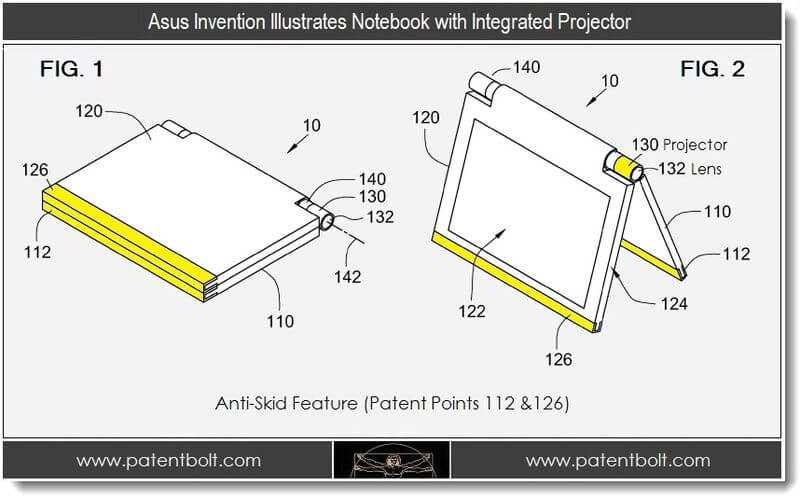 Asus Invention Illustrates Notebook with Integrated Projector

FIG. 1

120

10

126

140

130

132

112

142

110

FIG. 2

140

10

120

130 Projector

132 Lens

110

112

122

124

126

Anti-Skid Feature (Patent Points 112 &126)

www.patentbolt.com

www.patentbolt.com