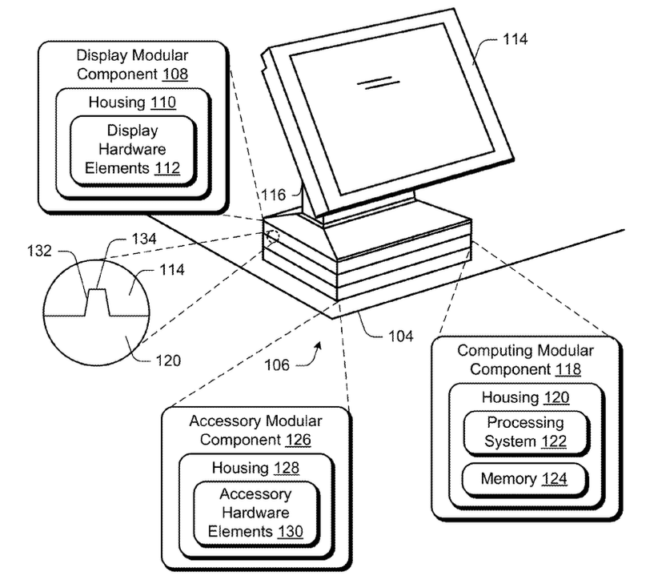 Display Modular Component 108

Housing 110

Display Hardware Elements 112

114

116

132

134

114

120

104

106

Computing Modular Component 118

Housing 120

Processing System 122

Memory 124

Accessory Modular Component 126

Housing 128

Accessory Hardware Elements 130